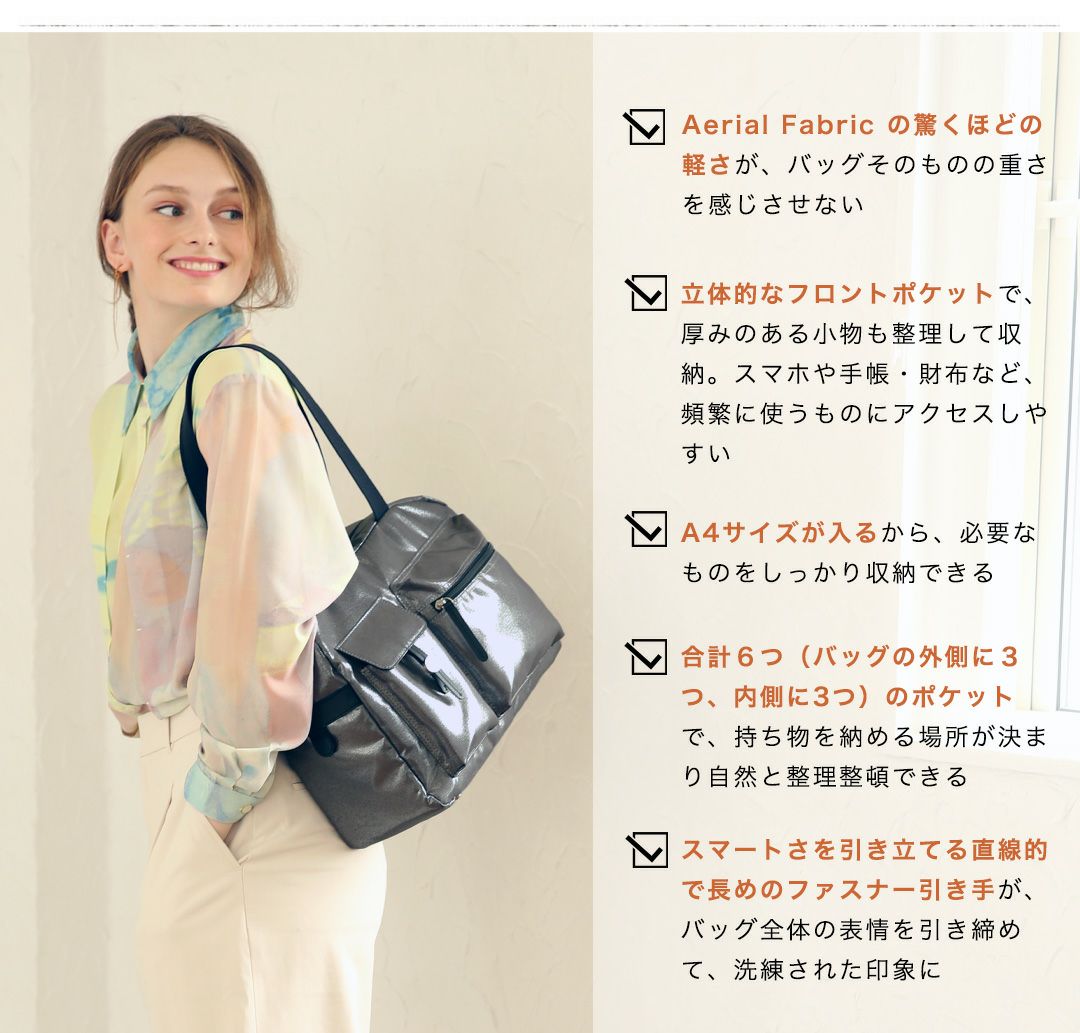 Aerial Fabric の驚くほどの軽さが、バッグそのものの重さを感じさせない

立体的なフロントポケットで、厚みのある小物も整理して収納。スマホや手帳・財布など、頻繁に使うものにアクセスしやすい

A4サイズが入るから、必要なものをしっかり収納できる

合計６つ（バッグの外側に３つ、内側に3つ）のポケットで、持ち物を納める場所が決まり自然と整理整頓できる

スマートさを引き立てる直線的で長めのファスナー引き手が、バッグ全体の表情を引き締めて、洗練された印象に