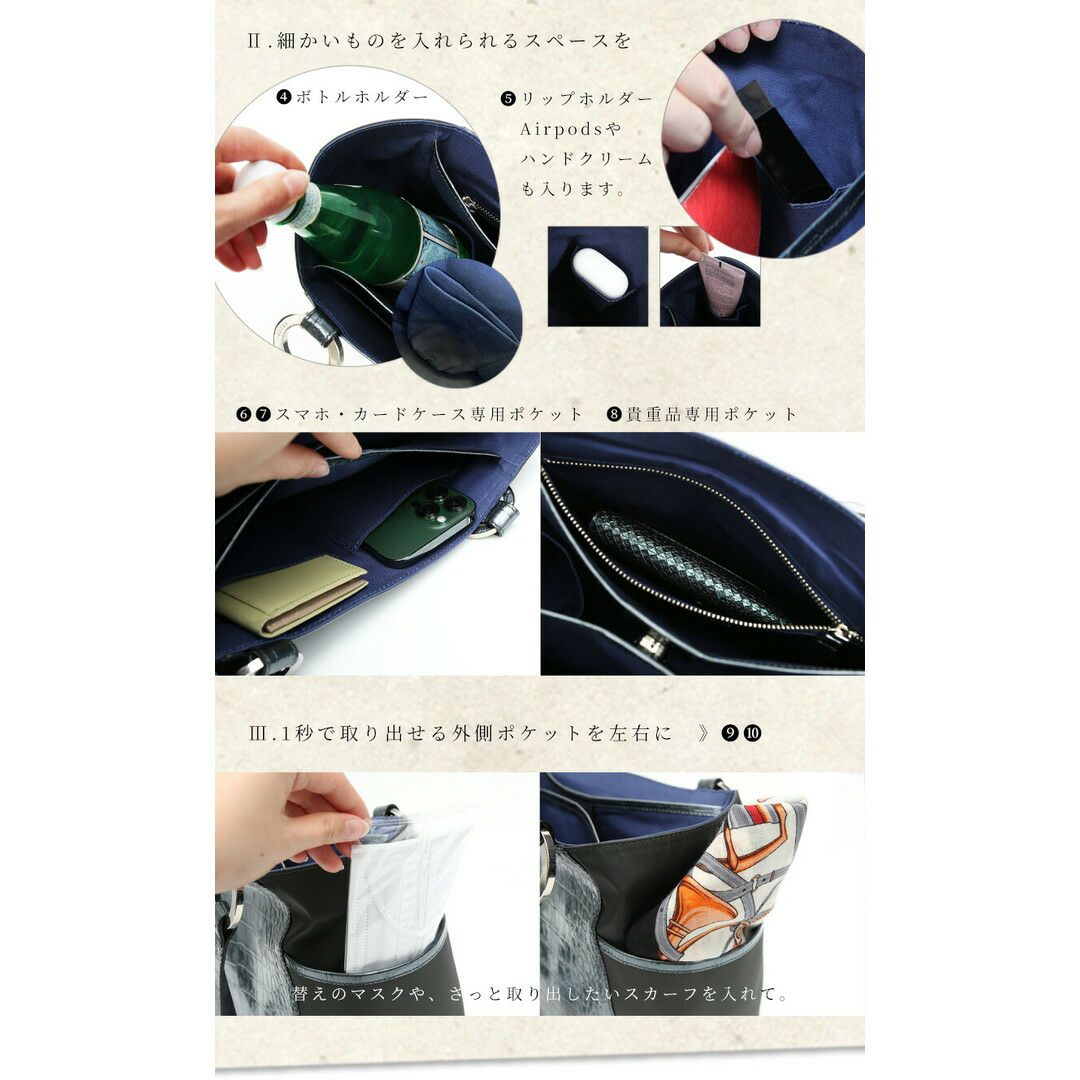 Ⅱ.細かいものを入れられるスペースを

❹ボトルホルダー

❺リップホルダー
Airpodsや
ハンドクリーム
も入ります。

❻❼スマホ・カードケース専用ポケット　❽貴重品専用ポケット

Ⅲ.1秒で取り出せる外側ポケットを左右に　》❾❿

替えのマスクや、さっと取り出したいスカーフを入れて。